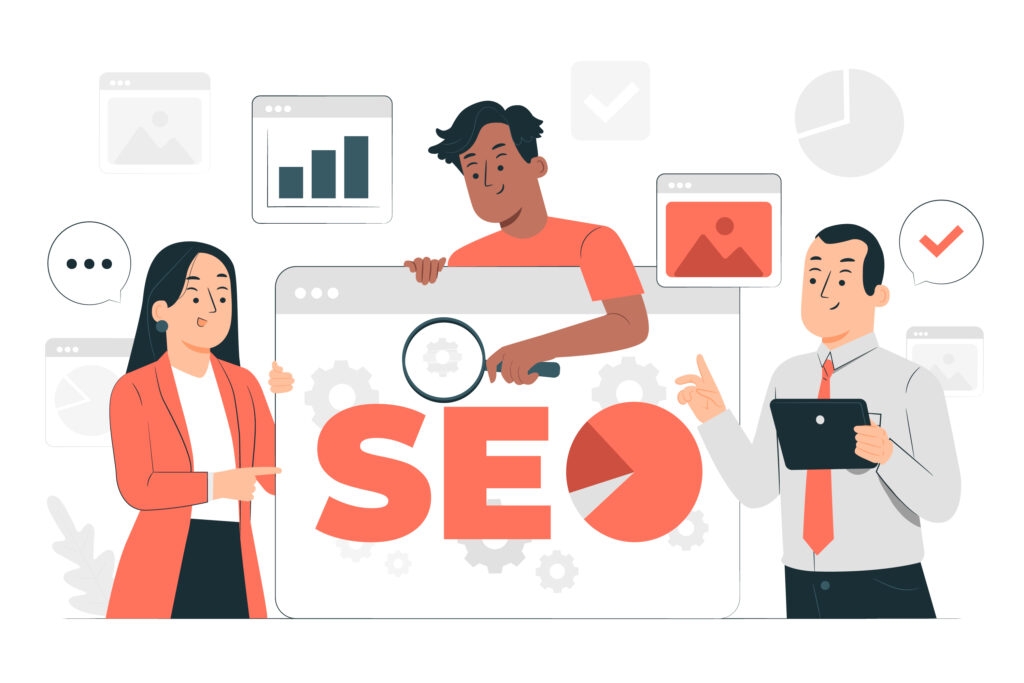 SEO